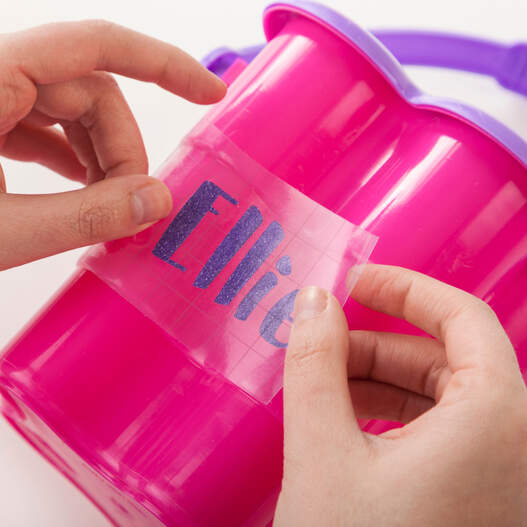 Ellie