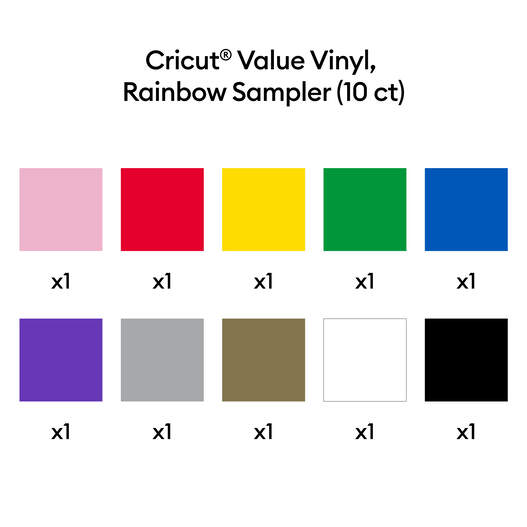 Cricut® Value Vinyl,
Rainbow Sampler (10 ct)

x1 x1 x1 x1 x1

x1 x1 x1 x1 x1