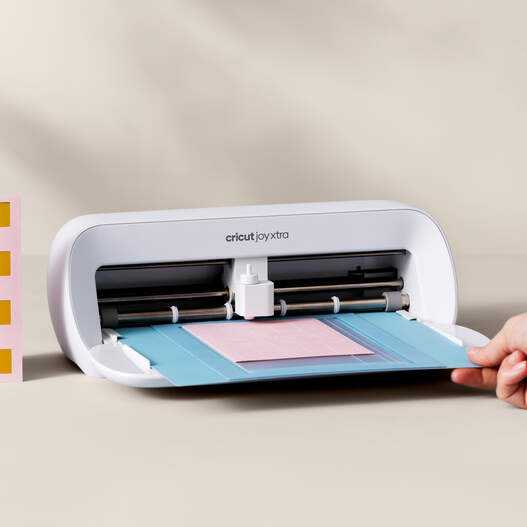 cricut joy xtra