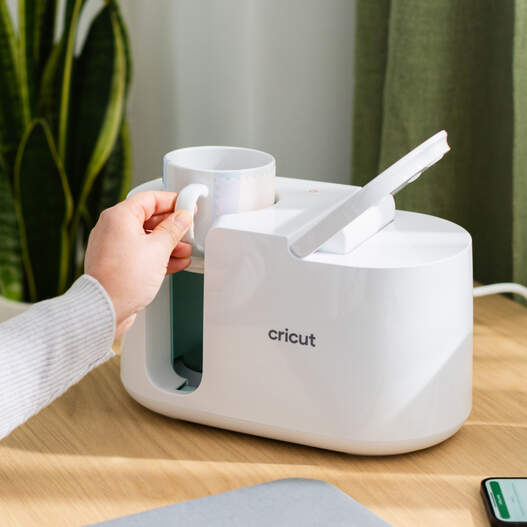 cricut