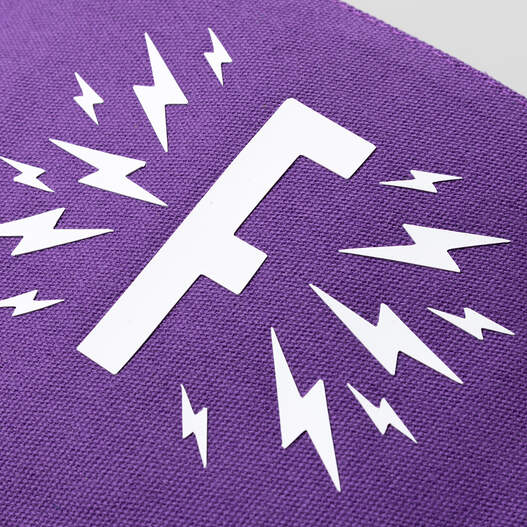 F