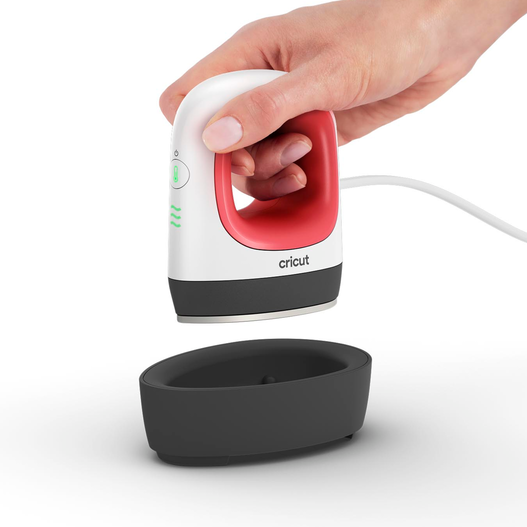 cricut