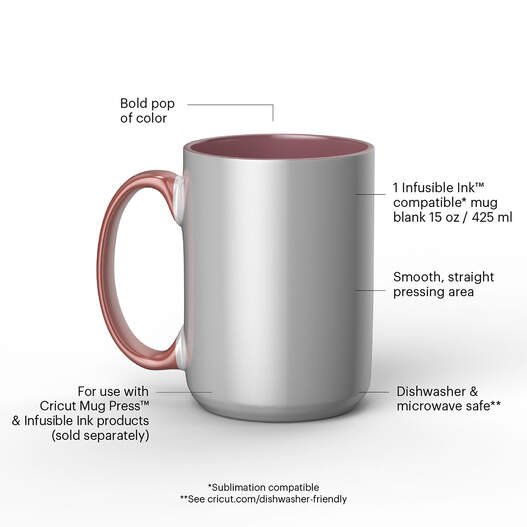 Bold pop of color

1 Infusible Ink™ compatible* mug blank 15 oz / 425 ml

Smooth, straight pressing area

For use with Cricut Mug Press™ & Infusible Ink products (sold separately)

Dishwasher & microwave safe**

*Sublimation compatible
**See cricut.com/dishwasher-friendly