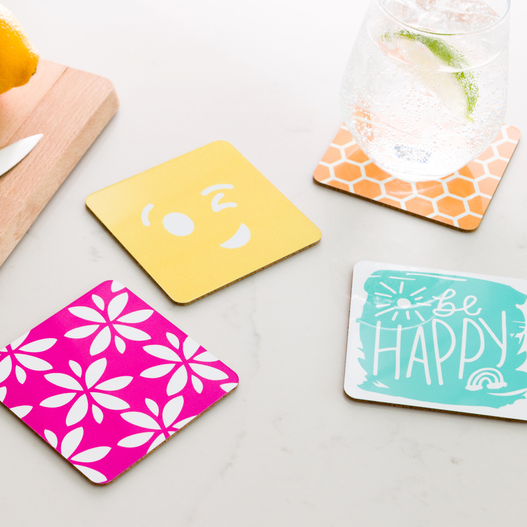 be
HAPPY