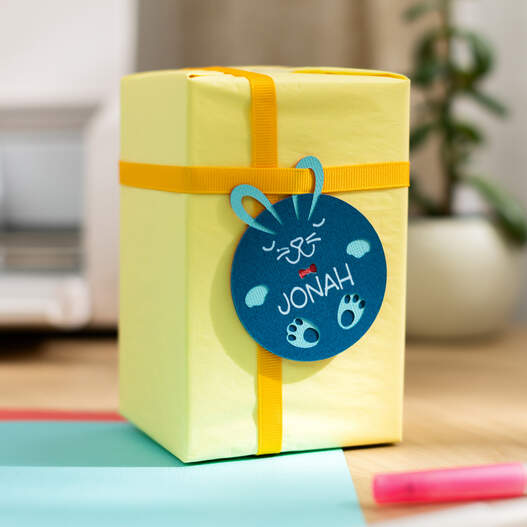 JONAH