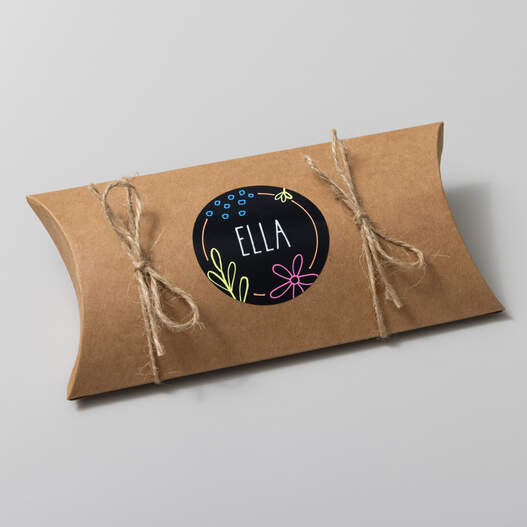 ELLA