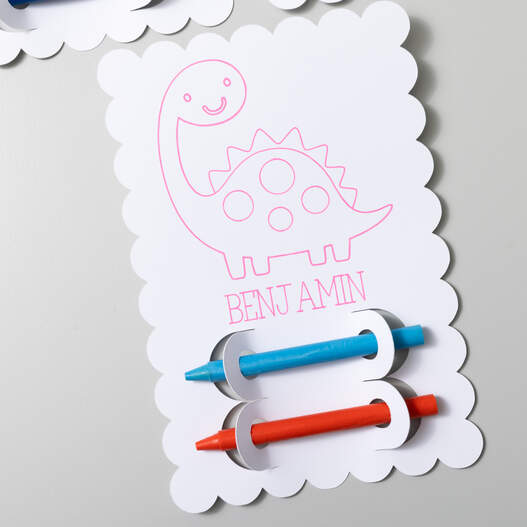 BENJAMIN