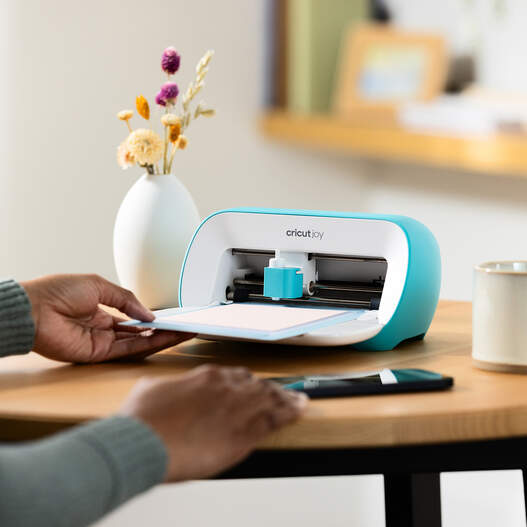 cricut joy