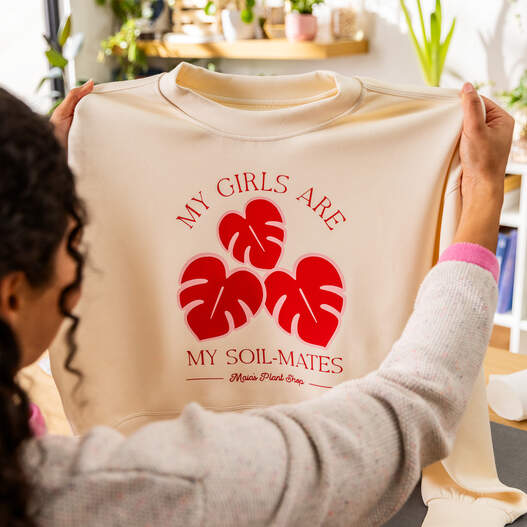 MY GIRLS ARE

MY SOIL-MATES

Maias Plant Shop