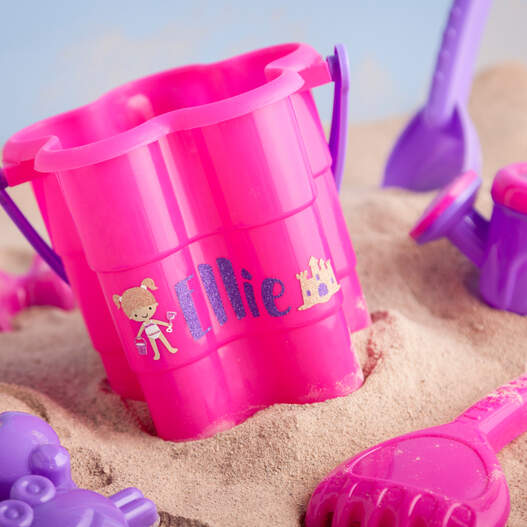 Ellie