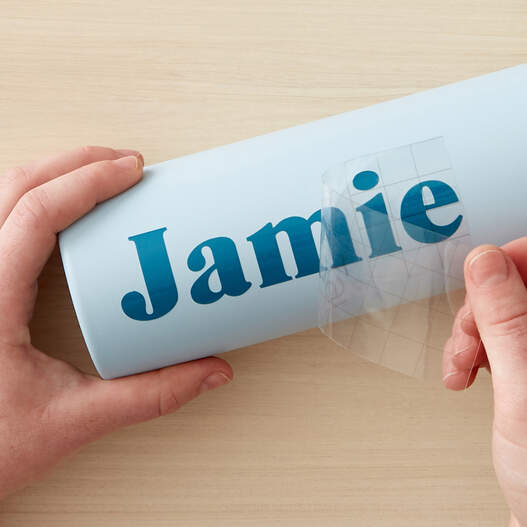 Jamie