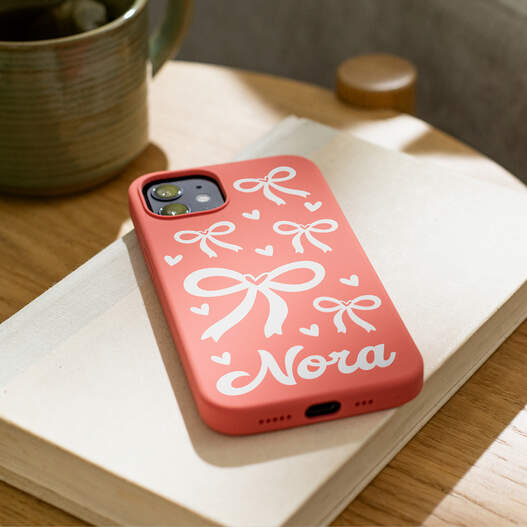 Nora