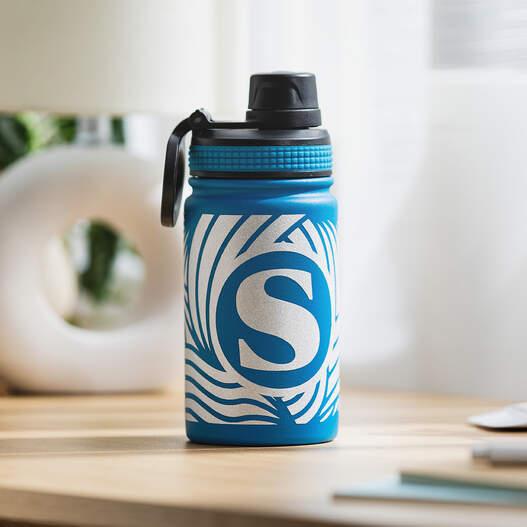 S